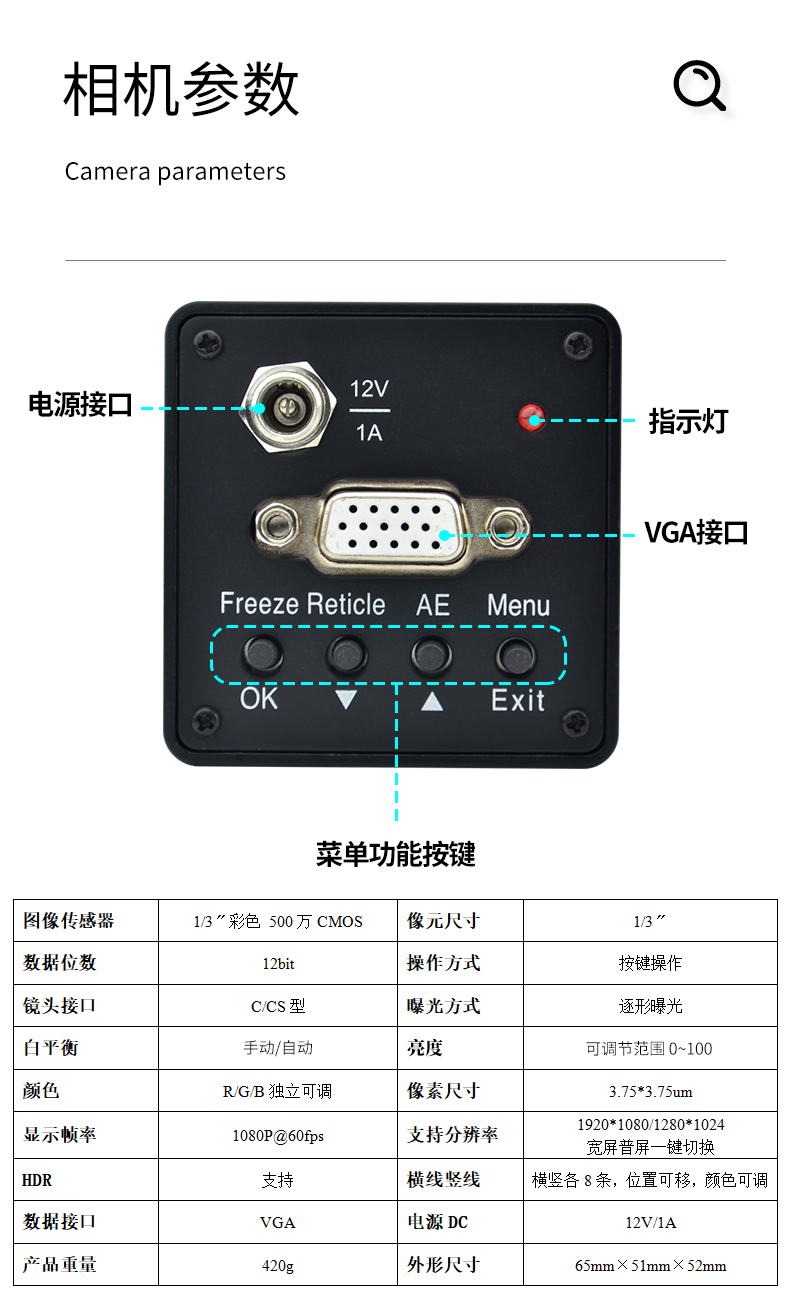 相机参数

Camera parameters

电源接口

12V
1A

指示灯

VGA接口

Freeze Reticle AE Menu

OK ▼ ▲ Exit

菜单功能按键

| 图像传感器 | 1/3″彩色 500万 CMOS | 像元尺寸 | 1/3″ |
|---|---|---|---|
| 数据位数 | 12bit | 操作方式 | 按键操作 |
| 镜头接口 | C/CS 型 | 曝光方式 | 逐形曝光 |
| 白平衡 | 手动/自动 | 亮度 | 可调节范围 0~100 |
| 颜色 | R/G/B 独立可调 | 像素尺寸 | 3.75*3.75um |
| 显示帧率 | 1080P@60fps | 支持分辨率 | 1920*1080/1280*1024 宽屏普屏一键切换 |
| HDR | 支持 | 横线竖线 | 横竖各 8 条，位置可移，颜色可调 |
| 数据接口 | VGA | 电源 DC | 12V/1A |
| 产品重量 | 420g | 外形尺寸 | 65mm×51mm×52mm |